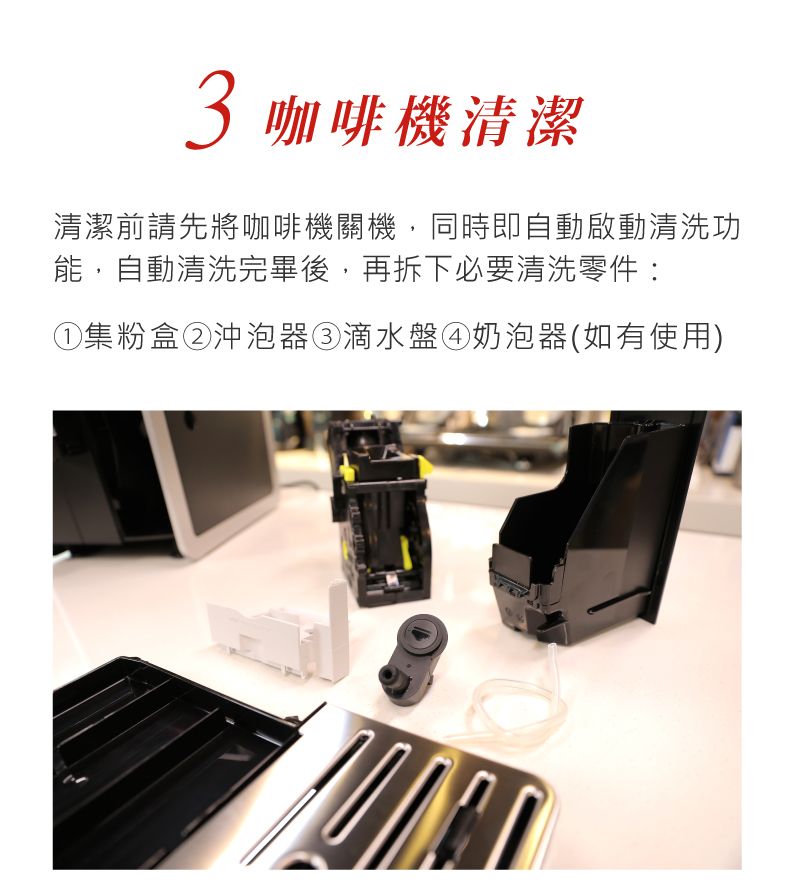 3 咖啡機清潔

清潔前請先將咖啡機關機，同時即自動啟動清洗功能，自動清洗完畢後，再拆下必要清洗零件：

①集粉盒②沖泡器③滴水盤④奶泡器(如有使用)