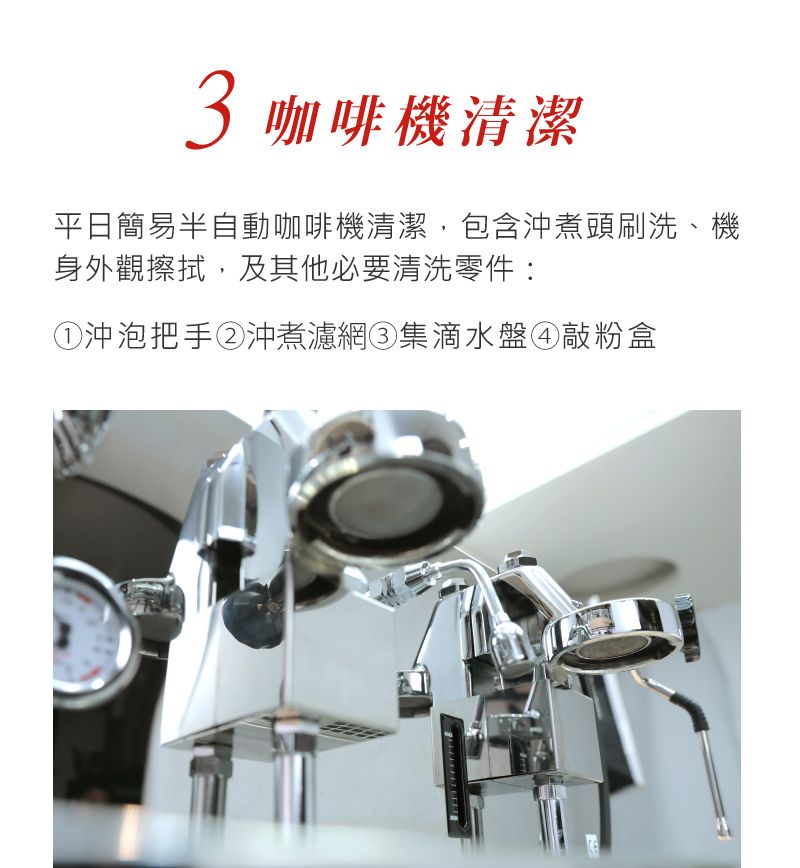 3 咖啡機清潔

平日簡易半自動咖啡機清潔，包含沖煮頭刷洗、機身外觀擦拭，及其他必要清洗零件：

①沖泡把手②沖煮濾網③集滴水盤④敲粉盒