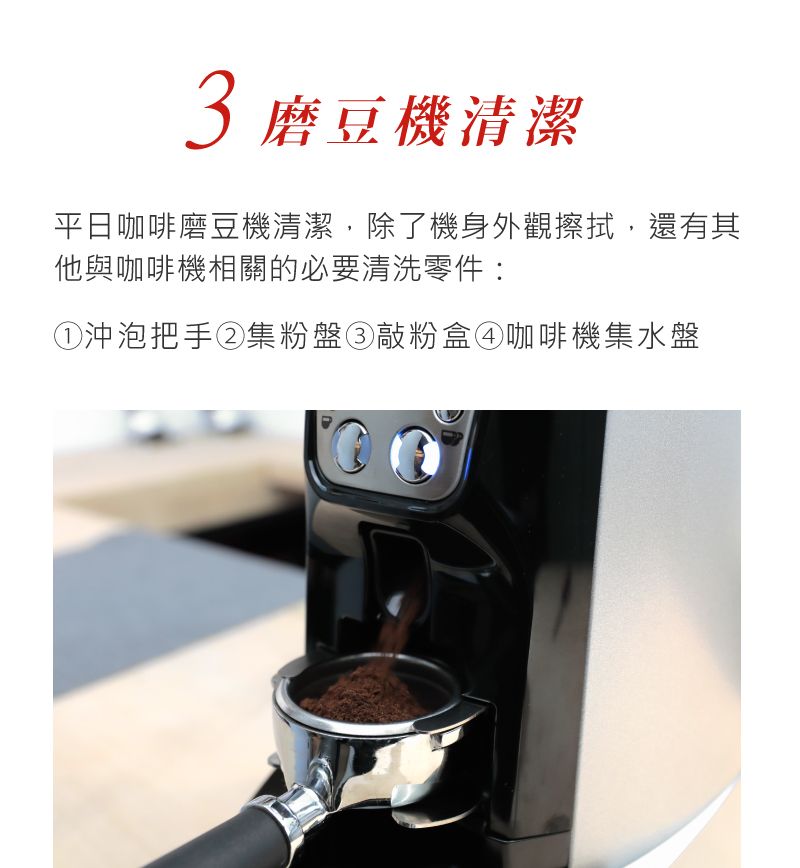 3 磨豆機清潔

平日咖啡磨豆機清潔，除了機身外觀擦拭，還有其他與咖啡機相關的必要清洗零件：

①沖泡把手②集粉盤③敲粉盒④咖啡機集水盤