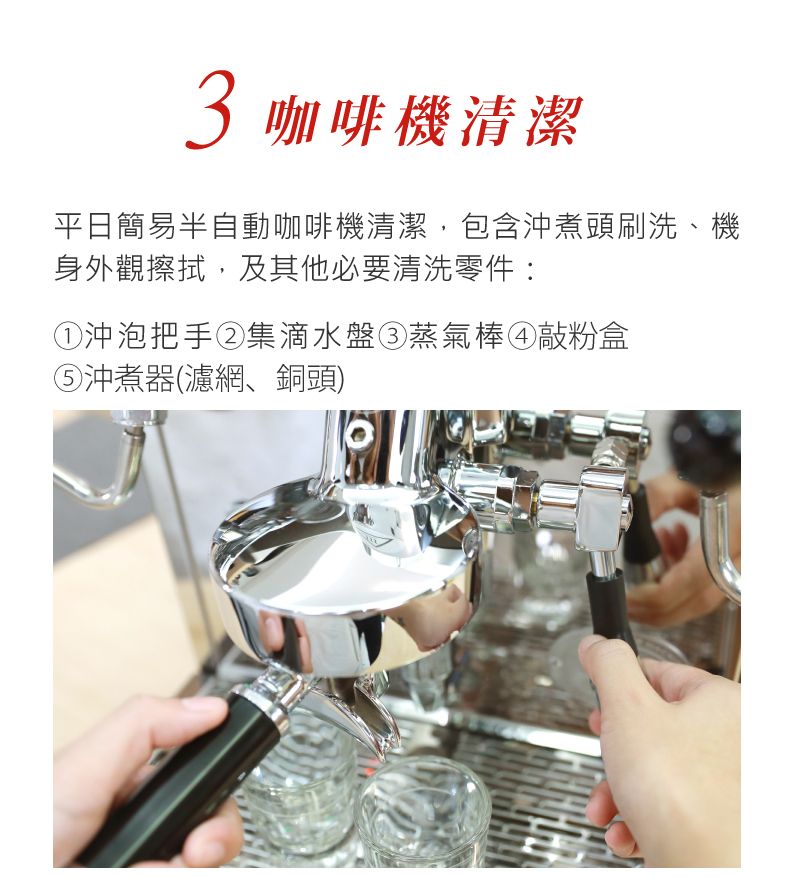 3 咖啡機清潔

平日簡易半自動咖啡機清潔，包含沖煮頭刷洗、機身外觀擦拭，及其他必要清洗零件：

①沖泡把手②集滴水盤③蒸氣棒④敲粉盒
⑤沖煮器(濾網、銅頭)